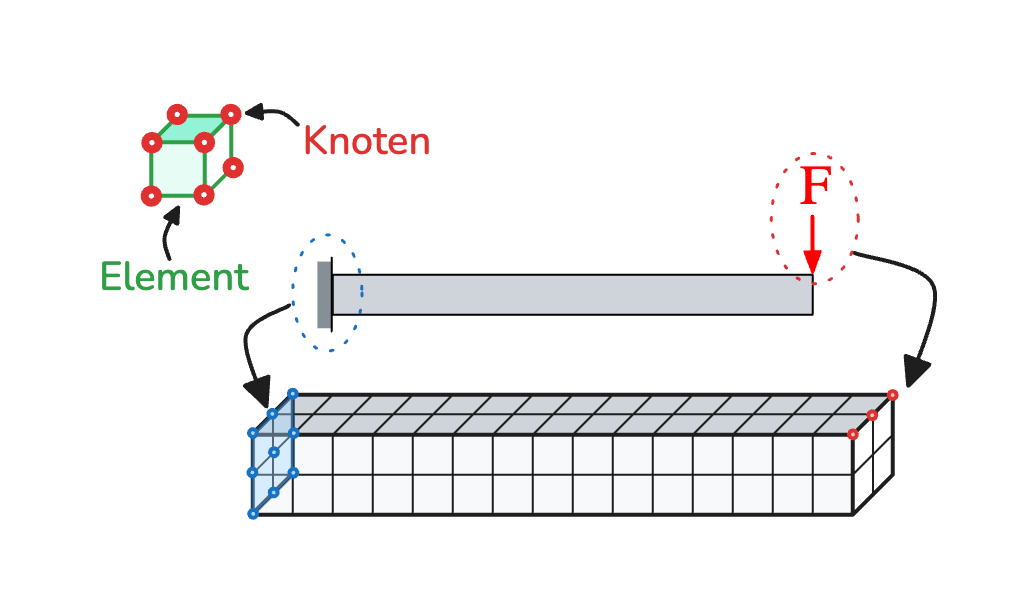 Knoten

Element

F